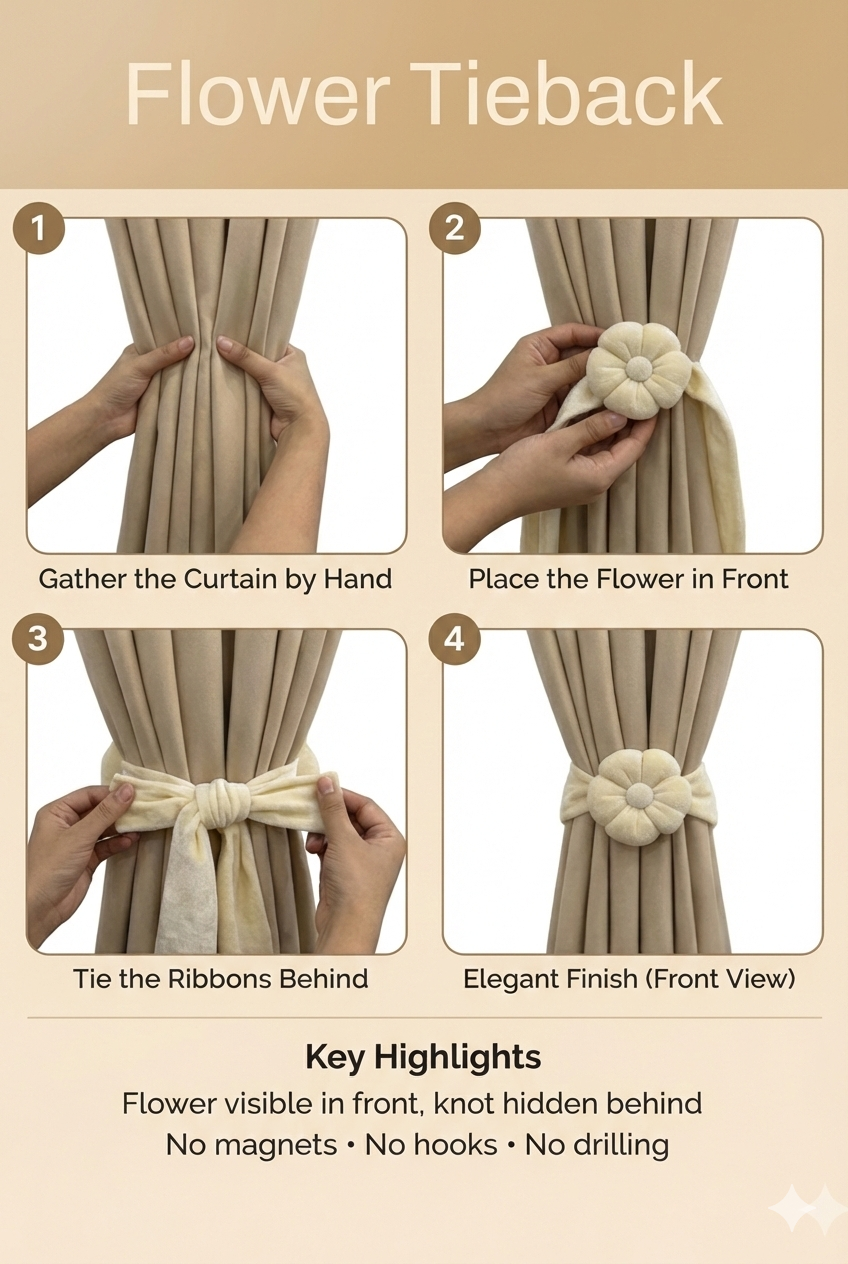 Flower Tieback

1
Gather the Curtain by Hand

2
Place the Flower in Front

3
Tie the Ribbons Behind

4
Elegant Finish (Front View)

Key Highlights
Flower visible in front, knot hidden behind
No magnets • No hooks • No drilling